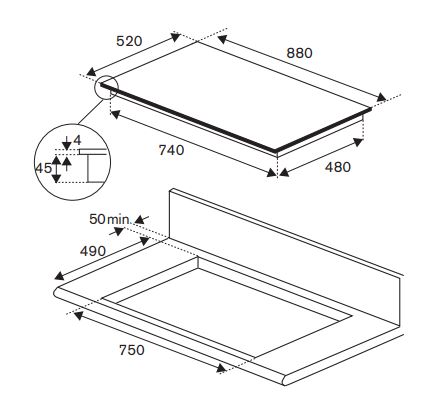 520
880
4
45
740
480
50 min.
490
750